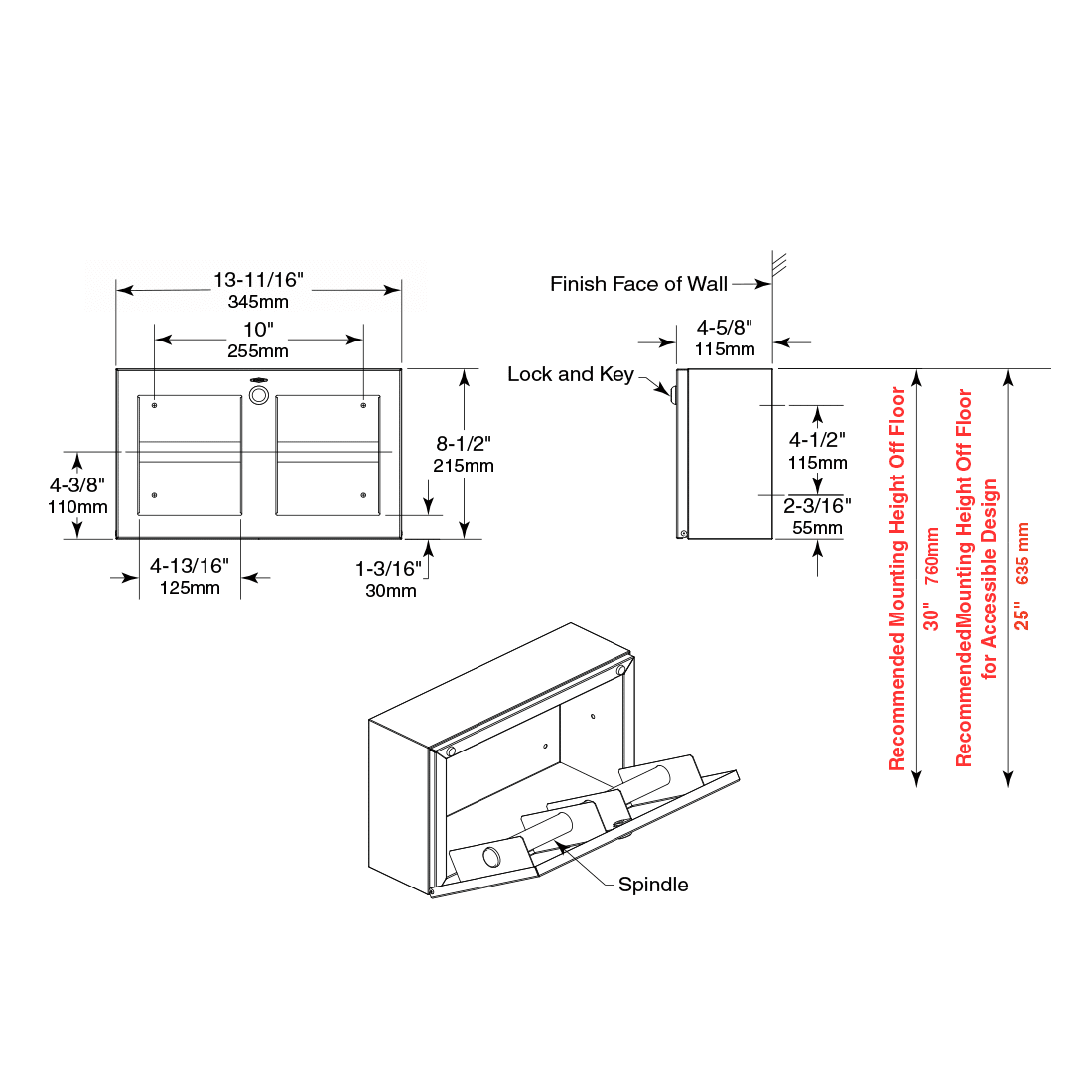 13-11/16"
345mm

10"
255mm

8-1/2"
215mm

4-3/8"
110mm

4-13/16"
125mm

1-3/16"
30mm

Finish Face of Wall

4-5/8"
115mm

Lock and Key

4-1/2"
115mm

2-3/16"
55mm

Recommended Mounting Height Off Floor
30" 760mm

RecommendedMounting Height Off Floor
for Accessible Design
25" 635 mm

Spindle