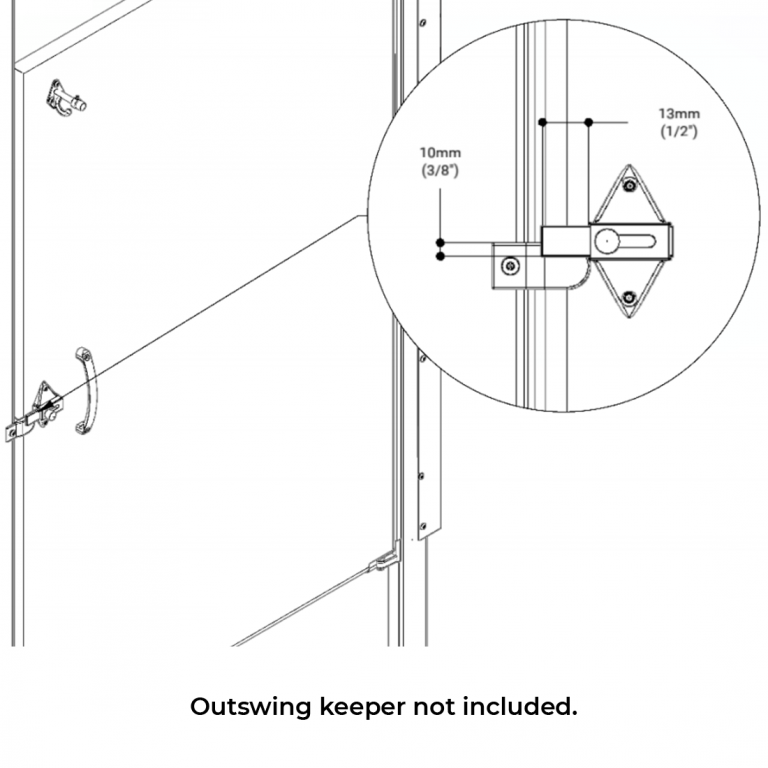 13mm
(1/2")

10mm
(3/8")

Outswing keeper not included.